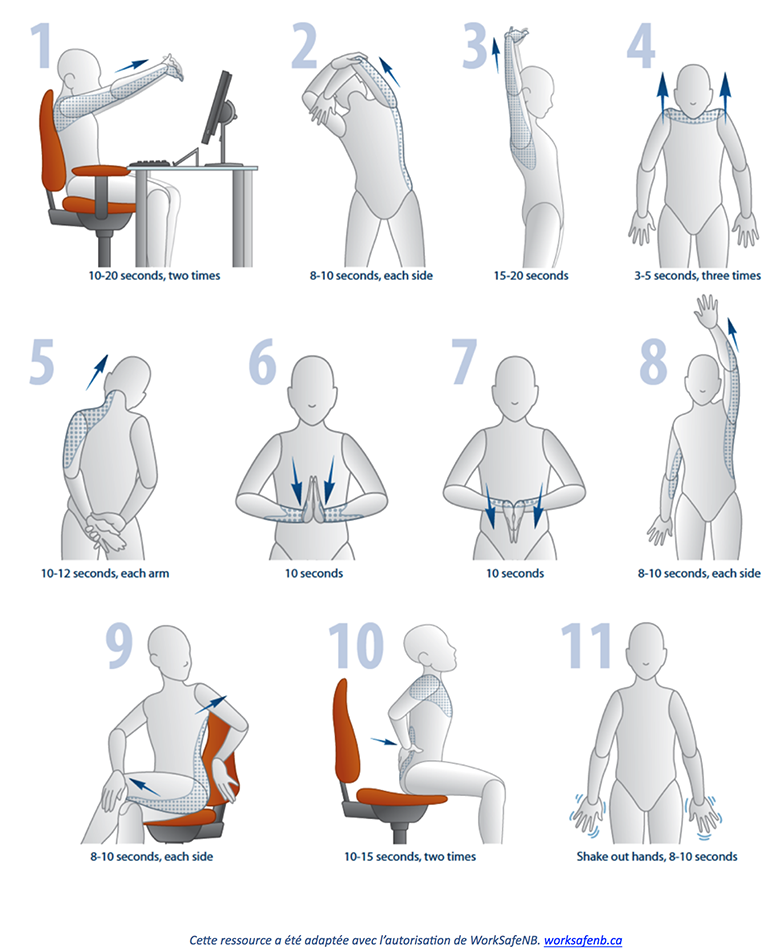 1
10-20 seconds, two times

2
8-10 seconds, each side

3
15-20 seconds

4
3-5 seconds, three times

5
10-12 seconds, each arm

6
10 seconds

7
10 seconds

8
8-10 seconds, each side

9
8-10 seconds, each side

10
10-15 seconds, two times

11
Shake out hands, 8-10 seconds

Cette ressource a été adaptée avec l'autorisation de WorkSafeNB. worksafenb.ca